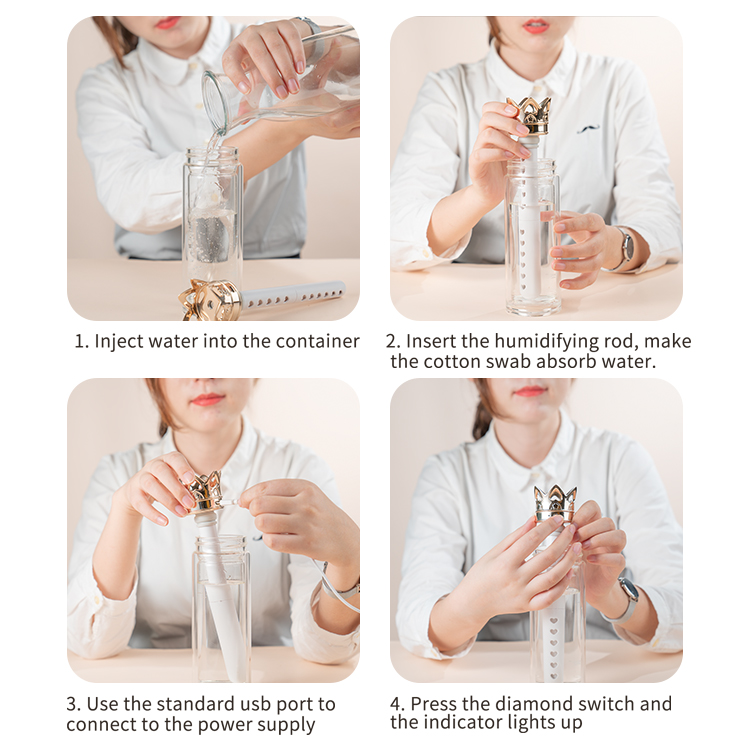 1. Inject water into the container

2. Insert the humidifying rod, make the cotton swab absorb water.

3. Use the standard usb port to connect to the power supply

4. Press the diamond switch and the indicator lights up